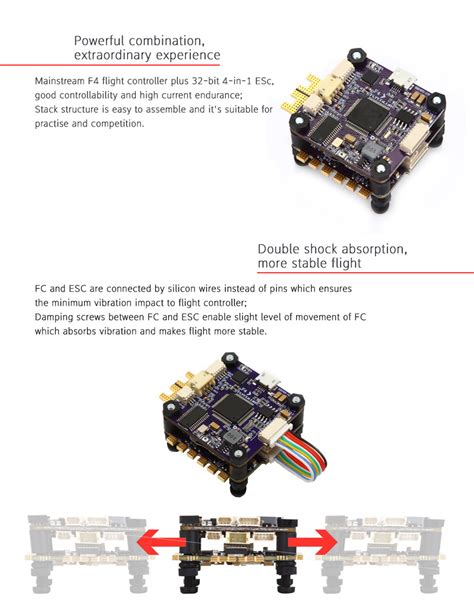 Powerful combination,
extraordinary experience

Mainstream F4 flight controller plus 32-bit 4-in-1 ESc, good controllability and high current endurance;
Stack structure is easy to assemble and it's suitable for practise and competition.

Double shock absorption,
more stable flight

FC and ESC are connected by silicon wires instead of pins which ensures the minimum vibration impact to flight controller;
Damping screws between FC and ESC enable slight level of movement of FC which absorbs vibration and makes flight more stable.