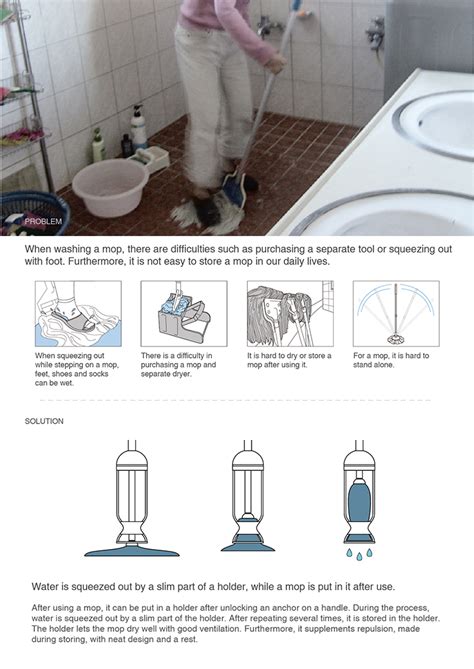 PROBLEM

When washing a mop, there are difficulties such as purchasing a separate tool or squeezing out with foot. Furthermore, it is not easy to store a mop in our daily lives.

When squeezing out while stepping on a mop, feet, shoes and socks can be wet.

There is a difficulty in purchasing a mop and separate dryer.

It is hard to dry or store a mop after using it.

For a mop, it is hard to stand alone.

SOLUTION

Water is squeezed out by a slim part of a holder, while a mop is put in it after use.

After using a mop, it can be put in a holder after unlocking an anchor on a handle. During the process, water is squeezed out by a slim part of the holder. After repeating several times, it is stored in the holder. The holder lets the mop dry well with good ventilation. Furthermore, it supplements repulsion, made during storing, with neat design and a rest.