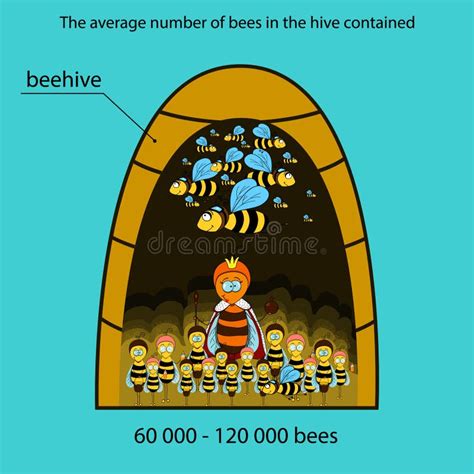 The average number of bees in the hive contained

beehive

dreamstime

60 000 - 120 000 bees