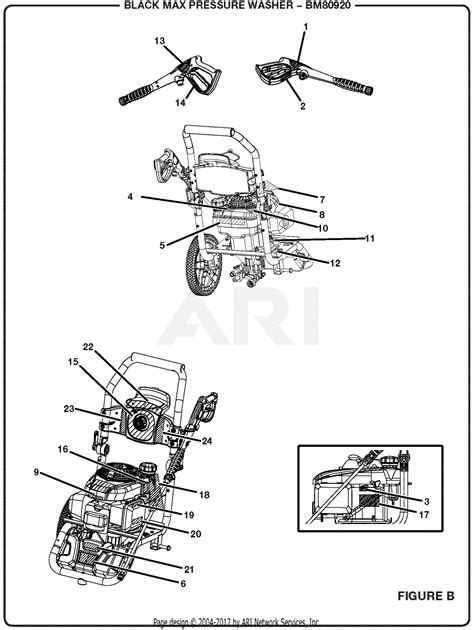 BLACK MAX PRESSURE WASHER – BM80920

13
14
1
2
4
5
7
8
10
11
12

ARI

22
15
23
24
16
9
18
19
20
21
6

3
17

FIGURE B

Page design © 2004-2017 by ARI Network Services, Inc.