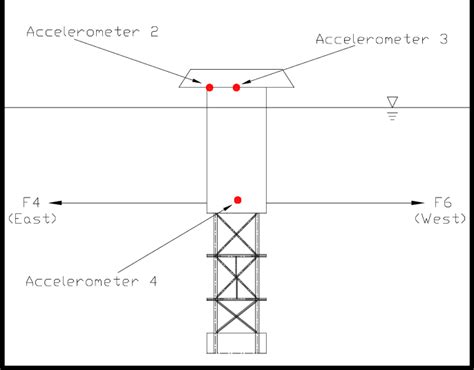 Accelerometer 2

Accelerometer 3

F4
(East)

F6
(West)

Accelerometer 4