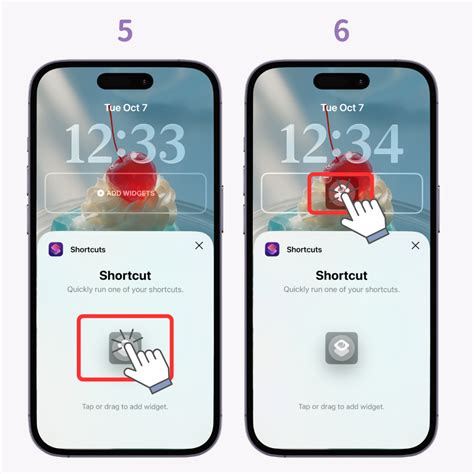 5

Tue Oct 7

12:33

ADD WIDGETS

Shortcuts

Shortcut

Quickly run one of your shortcuts.

Tap or drag to add widget.

6

Tue Oct 7

12:34

Shortcuts

Shortcut

Quickly run one of your shortcuts.

Tap or drag to add widget.