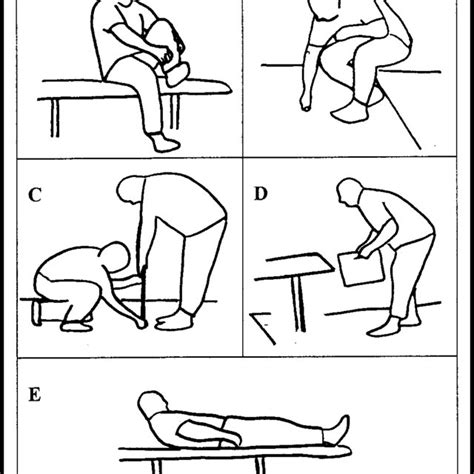 C

D

E