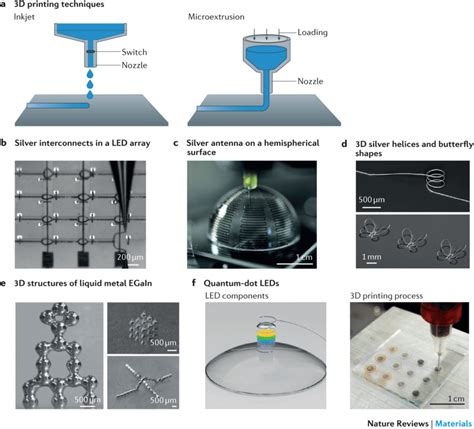 a 3D printing techniques

Inkjet

Switch

Nozzle

Microextrusion

Loading

Nozzle

b Silver interconnects in a LED array

200 μm

c Silver antenna on a hemispherical surface

1 cm

d 3D silver helices and butterfly shapes

500 μm

1 mm

e 3D structures of liquid metal EGaIn

500 μm

500 μm

500 μm

f Quantum-dot LEDs

LED components

3D printing process

1 cm

Nature Reviews | Materials