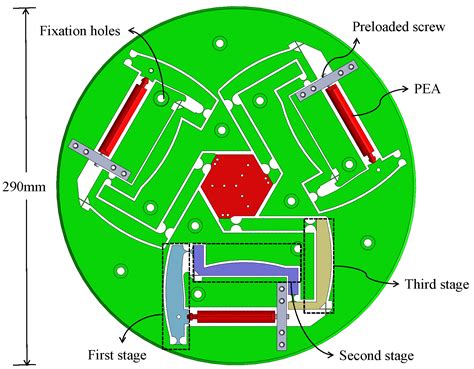 Fixation holes

Preloaded screw

PEA

290mm

Third stage

First stage

Second stage