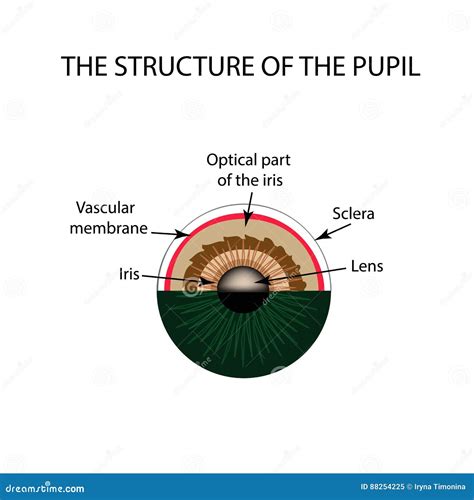 THE STRUCTURE OF THE PUPIL

Optical part of the iris

Vascular membrane

Sclera

Iris

Lens

dreamstime.com

ID 88254225 © Iryna Timonina