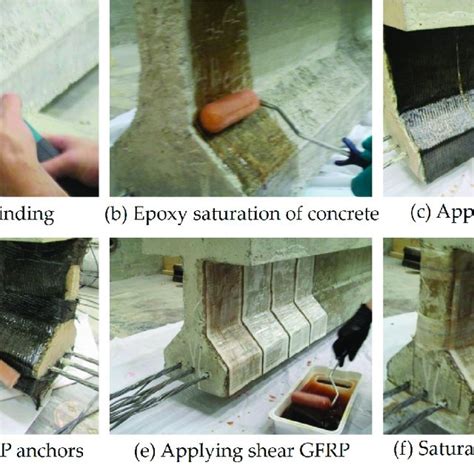 inding

(b) Epoxy saturation of concrete

(c) App

P anchors

(e) Applying shear GFRP

(f) Satura