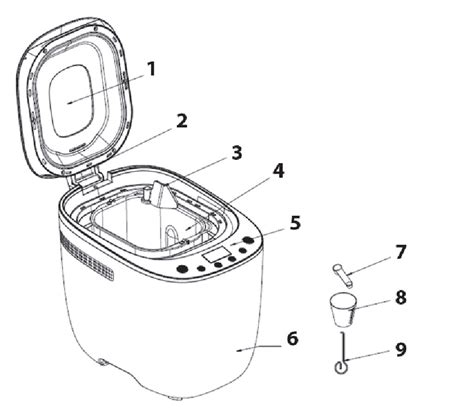 1
2
3
4
5
6
7
8
9