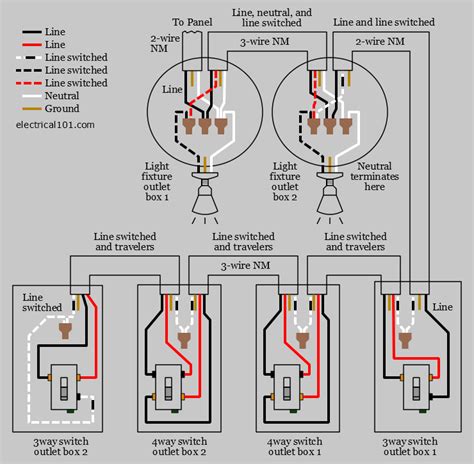 Line
Line
Line switched
Line switched
Line switched
Neutral
Ground
electrical101.com

To Panel
2-wire NM
Line, neutral, and line switched
3-wire NM
Line and line switched
2-wire NM

Line

Light fixture outlet box 1

Light fixture outlet box 2

Neutral terminates here

Line switched and travelers
Line switched and travelers
Line switched and travelers
3-wire NM

Line switched

Line

3way switch outlet box 2
4way switch outlet box 2
4way switch outlet box 1
3way switch outlet box 1