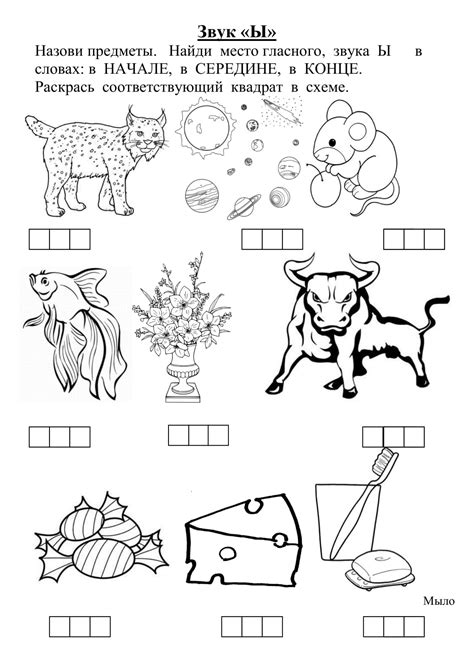 Звук «Ы»

Назови предметы. Найди место гласного, звука Ы в словах: в НАЧАЛЕ, в СЕРЕДИНЕ, в КОНЦЕ. Раскрась соответствующий квадрат в схеме.

Мыло