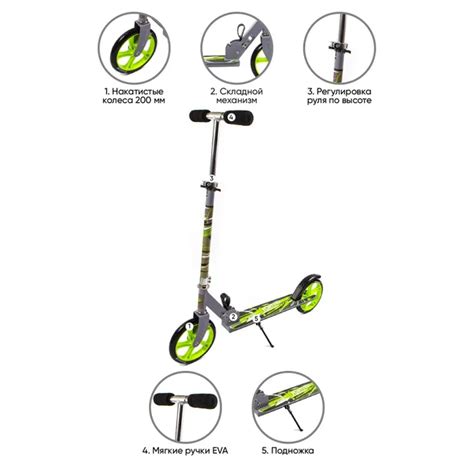 1. Накатистые колеса 200 мм

2. Складной механизм

3. Регулировка руля по высоте

4

3

2

5

1

4. Мягкие ручки EVA

5. Подножка