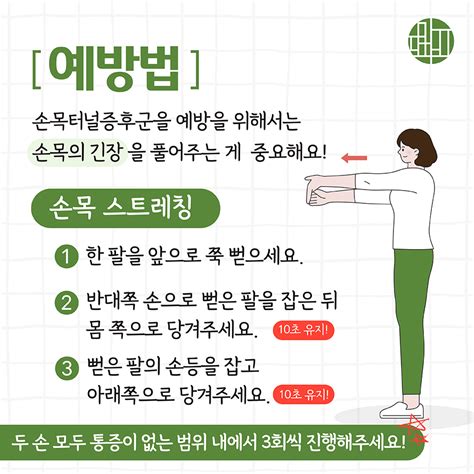 [ 예방법 ]

손목터널증후군을 예방을 위해서는 손목의 긴장 을 풀어주는 게 중요해요!

손목 스트레칭

1 한 팔을 앞으로 쭉 뻗으세요.

2 반대쪽 손으로 뻗은 팔을 잡은 뒤 몸 쪽으로 당겨주세요. 10초 유지!

3 뻗은 팔의 손등을 잡고 아래쪽으로 당겨주세요. 10초 유지!

두 손 모두 통증이 없는 범위 내에서 3회씩 진행해주세요!