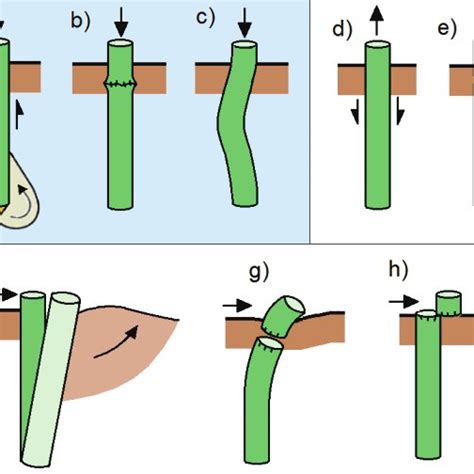 b)

c)

d)

e)

g)

h)