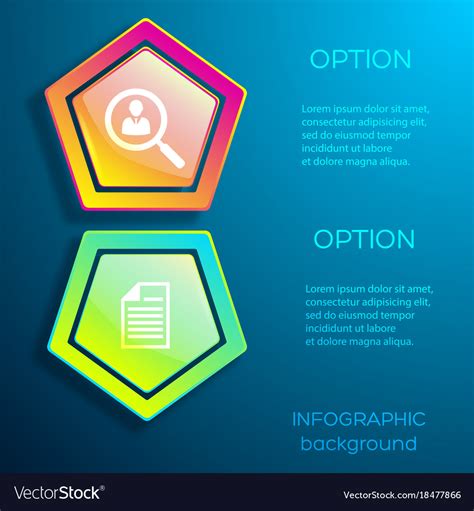 OPTION

Lorem ipsum dolor sit amet, consectetur adipisicing elit, sed do eiusmod tempor incididunt ut labore et dolore magna aliqua.

OPTION

Lorem ipsum dolor sit amet, consectetur adipisicing elit, sed do eiusmod tempor incididunt ut labore et dolore magna aliqua.

INFOGRAPHIC background

VectorStock®

VectorStock.com/18477866