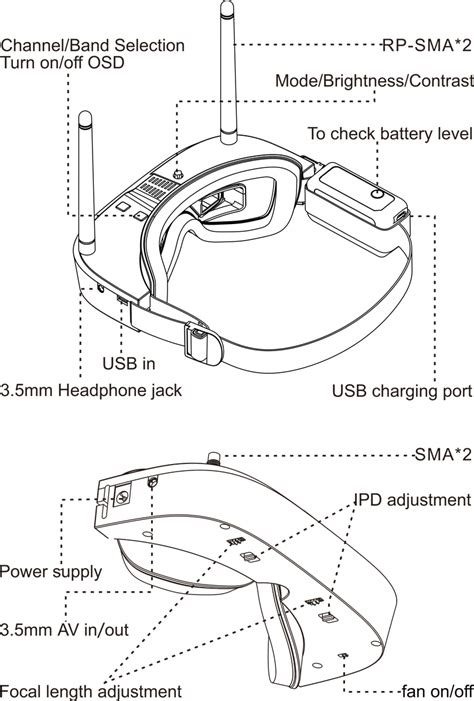 Channel/Band Selection
Turn on/off OSD

RP-SMA*2

Mode/Brightness/Contrast

To check battery level

USB in

3.5mm Headphone jack

USB charging port

SMA*2

IPD adjustment

Power supply

3.5mm AV in/out

Focal length adjustment

fan on/off