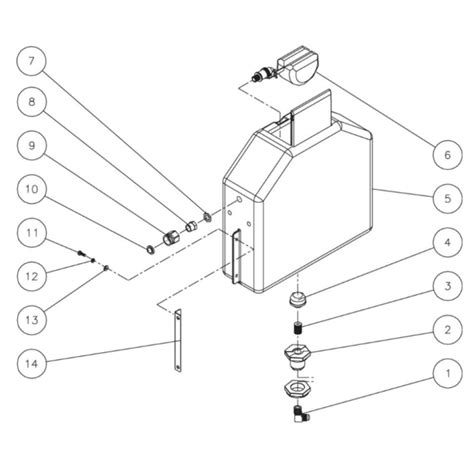 7
8
9
10
11
12
13
14
6
5
4
3
2
1