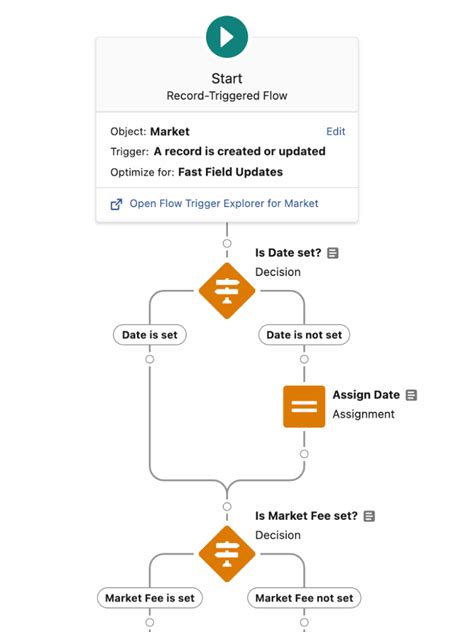 Start
Record-Triggered Flow

Object: Market Edit
Trigger: A record is created or updated
Optimize for: Fast Field Updates

Open Flow Trigger Explorer for Market

Is Date set?
Decision

Date is set

Date is not set

Assign Date
Assignment

Is Market Fee set?
Decision

Market Fee is set

Market Fee not set