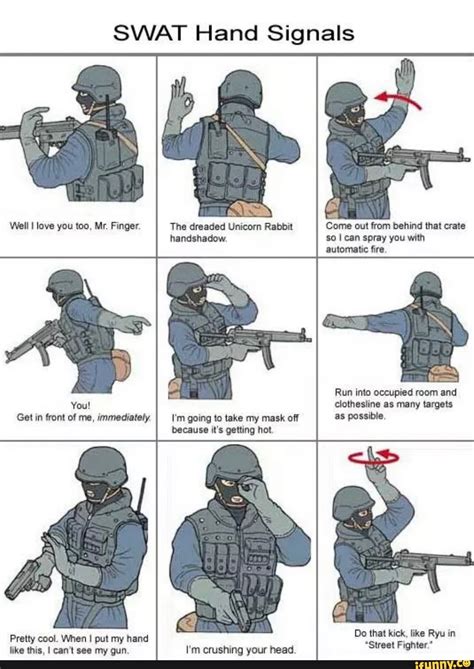 SWAT Hand Signals

Well I love you too, Mr. Finger.

The dreaded Unicorn Rabbit handshadow.

Come out from behind that crate so I can spray you with automatic fire.

You!
Get in front of me, immediately.

I'm going to take my mask off because it's getting hot.

Run into occupied room and clothesline as many targets as possible.

Pretty cool. When I put my hand like this, I can't see my gun.

I'm crushing your head.

Do that kick, like Ryu in "Street Fighter."

ifunny.co