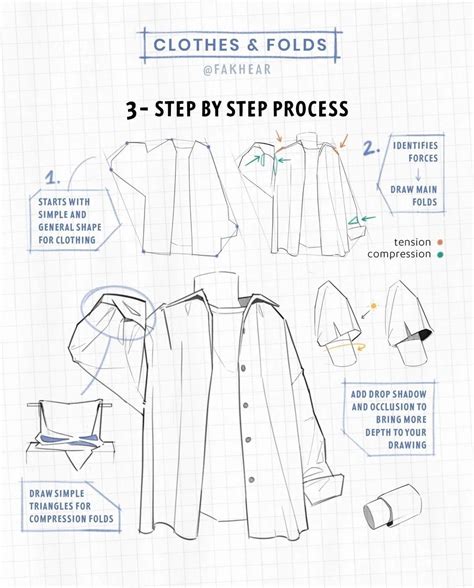 CLOTHES & FOLDS
@FAKHEAR

3- STEP BY STEP PROCESS

1.
STARTS WITH SIMPLE AND GENERAL SHAPE FOR CLOTHING

2.
IDENTIFIES FORCES
↓
DRAW MAIN FOLDS

tension
compression

ADD DROP SHADOW AND OCCLUSION TO BRING MORE DEPTH TO YOUR DRAWING

DRAW SIMPLE TRIANGLES FOR COMPRESSION FOLDS