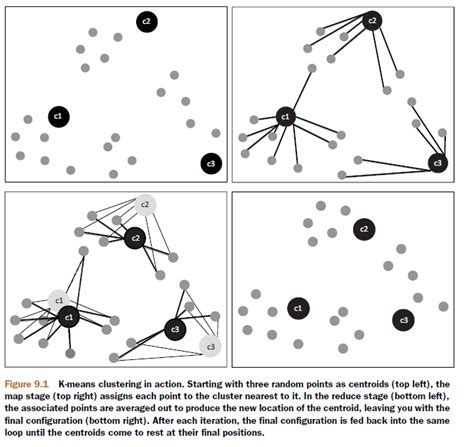 c2

c1

c3

c2

c1

c3

c2

c2

c1

c1

c3

c3

c2

c1

c3

Figure 9.1 K-means clustering in action. Starting with three random points as centroids (top left), the map stage (top right) assigns each point to the cluster nearest to it. In the reduce stage (bottom left), the associated points are averaged out to produce the new location of the centroid, leaving you with the final configuration (bottom right). After each iteration, the final configuration is fed back into the same loop until the centroids come to rest at their final positions.