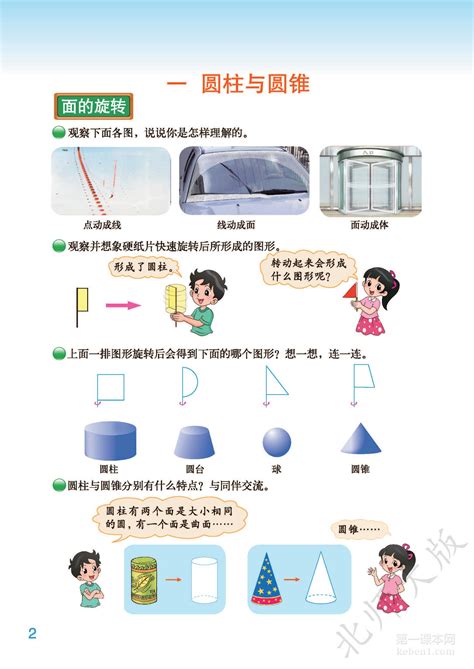 一 圆柱与圆锥

面的旋转

观察下面各图，说说你是怎样理解的。

点动成线

线动成面

面动成体

观察并想象硬纸片快速旋转后所形成的图形。

形成了圆柱。

转动起来会形成什么图形呢？

上面一排图形旋转后会得到下面的哪个图形？想一想，连一连。

圆柱

圆台

球

圆锥

圆柱与圆锥分别有什么特点？与同伴交流。

圆柱有两个面是大小相同的圆，有一个面是曲面……

圆锥……

2

北师大版

第一课本网
keben1.com