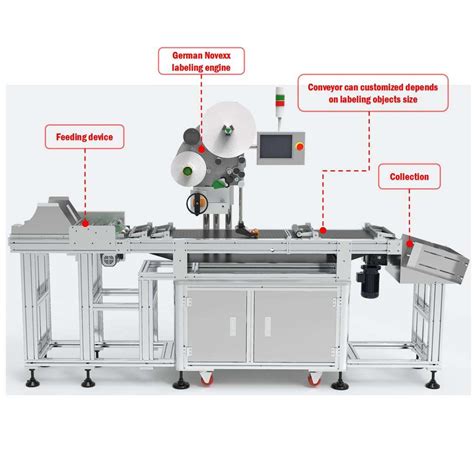 German Novexx labeling engine

Conveyor can customized depends on labeling objects size

Feeding device

Collection