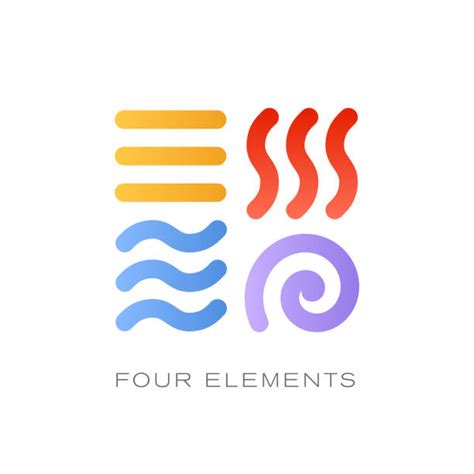 FOUR ELEMENTS