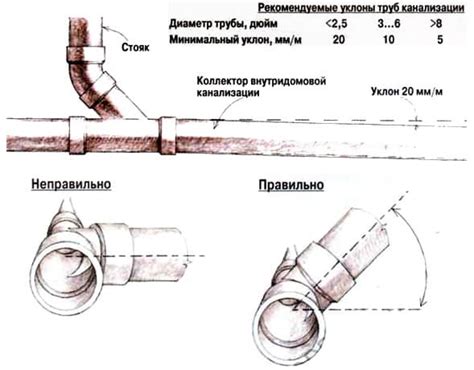 Рекомендуемые уклоны труб канализации

| Диаметр трубы, дюйм | <2,5 | 3…6 | >8 |
|---|---|---|---|
| Минимальный уклон, мм/м | 20 | 10 | 5 |

Стояк

Коллектор внутридомовой канализации

Уклон 20 мм/м

Неправильно

Правильно