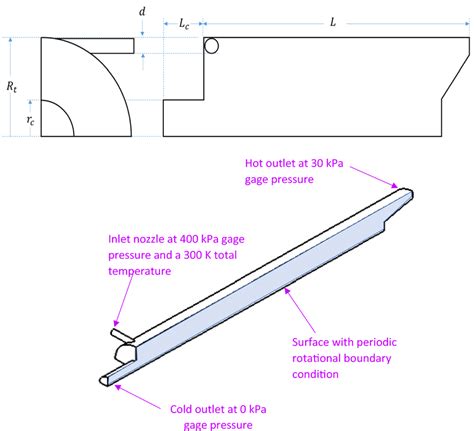 $d$
$L_c$
$L$
$R_t$
$r_c$

Hot outlet at 30 kPa gage pressure

Inlet nozzle at 400 kPa gage pressure and a 300 K total temperature

Surface with periodic rotational boundary condition

Cold outlet at 0 kPa gage pressure