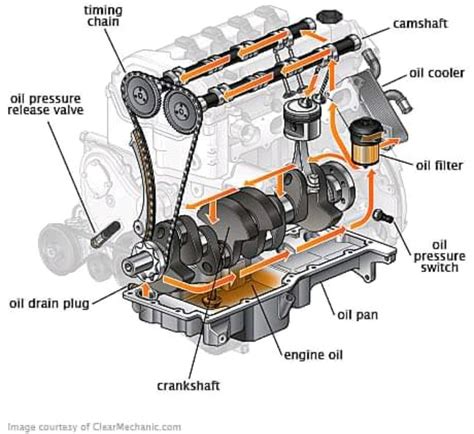 timing chain

camshaft

oil cooler

oil pressure release valve

oil filter

oil pressure switch

oil drain plug

oil pan

engine oil

crankshaft

Image courtesy of ClearMechanic.com