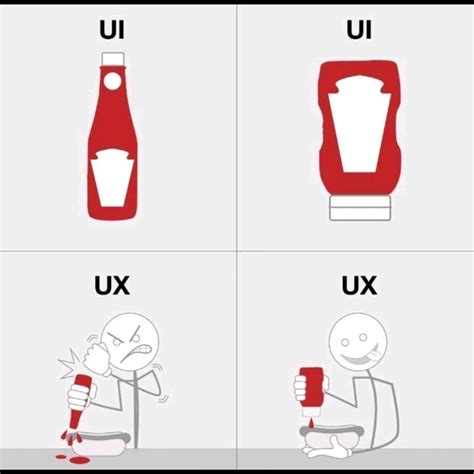 UI

UI

UX

UX