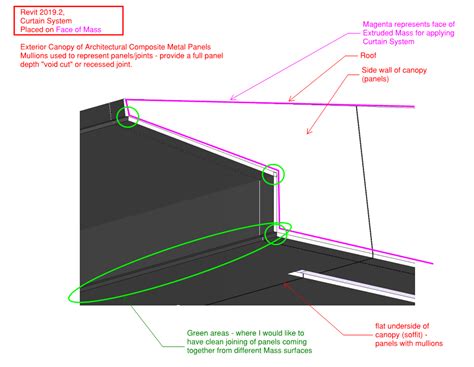 Revit 2019.2,
Curtain System
Placed on Face of Mass

Exterior Canopy of Architectural Composite Metal Panels
Mullions used to represent panels/joints - provide a full panel depth "void cut" or recessed joint.

Magenta represents face of Extruded Mass for applying Curtain System

Roof

Side wall of canopy (panels)

Green areas - where I would like to have clean joining of panels coming together from different Mass surfaces

flat underside of canopy (soffit) - panels with mullions