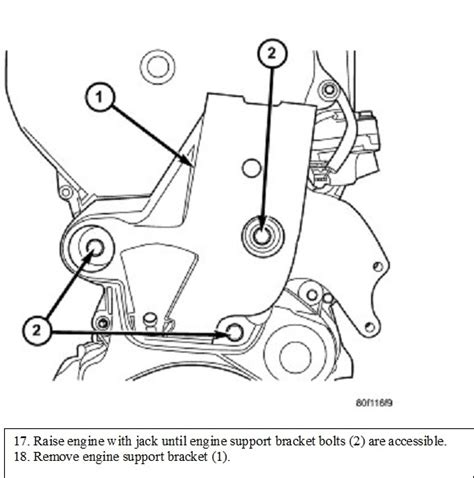 2

1

2

80f116f9

17. Raise engine with jack until engine support bracket bolts (2) are accessible.
18. Remove engine support bracket (1).