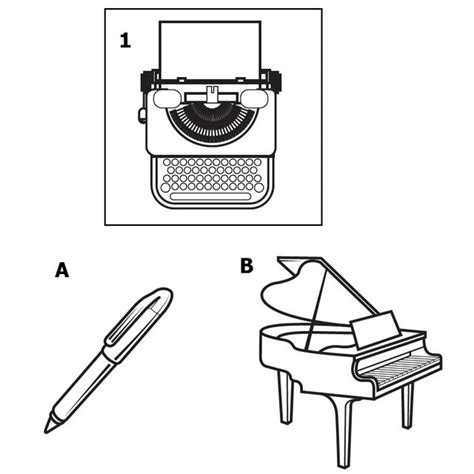 1

A

B