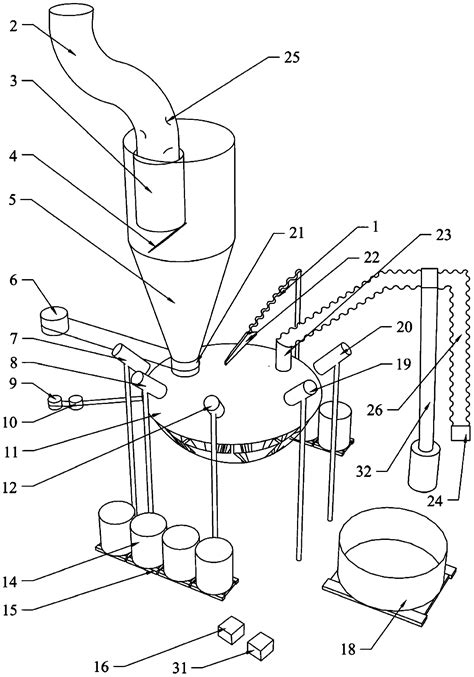 2
3
4
5
6
7
8
9
10
11
12
14
15
16
31
25
21
1
22
23
20
19
26
32
24
18