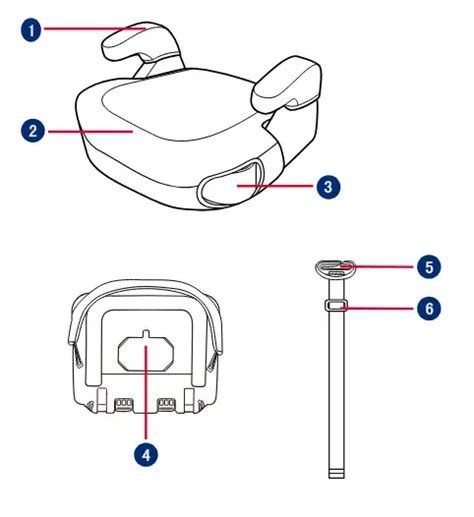 1
2
3
4
5
6