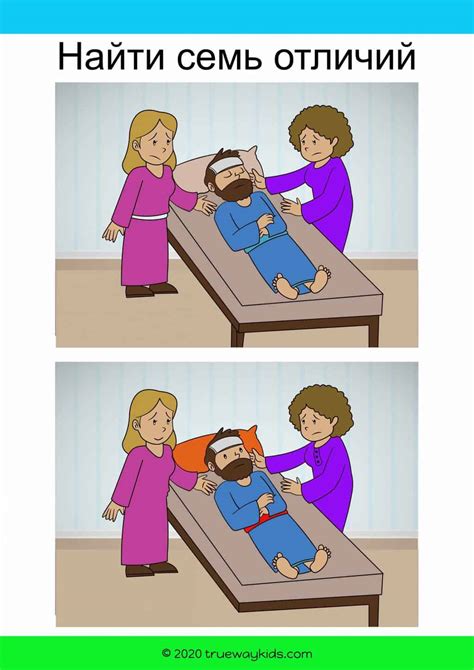 Найти семь отличий

© 2020 truewaykids.com