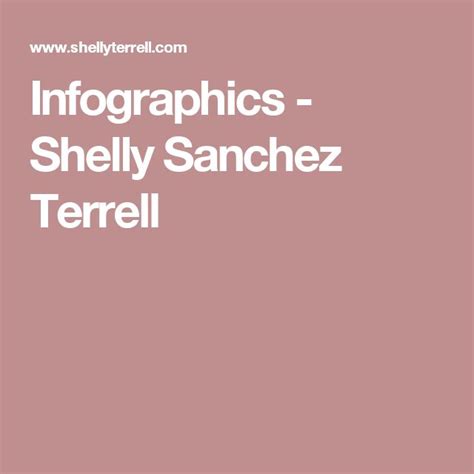 www.shellyterrell.com

Infographics - Shelly Sanchez Terrell