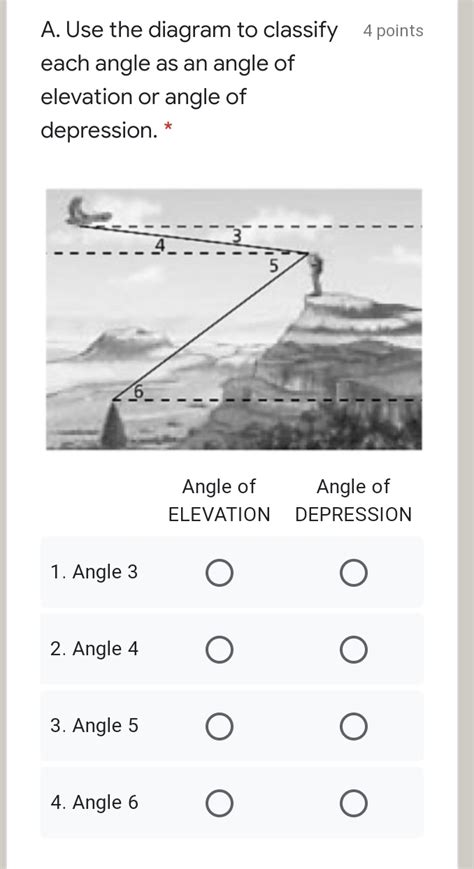 A. Use the diagram to classify each angle as an angle of elevation or angle of depression. *

4 points

3
4
5
6

| | Angle of ELEVATION | Angle of DEPRESSION |
|---|---|---|
| 1. Angle 3 | ○ | ○ |
| 2. Angle 4 | ○ | ○ |
| 3. Angle 5 | ○ | ○ |
| 4. Angle 6 | ○ | ○ |