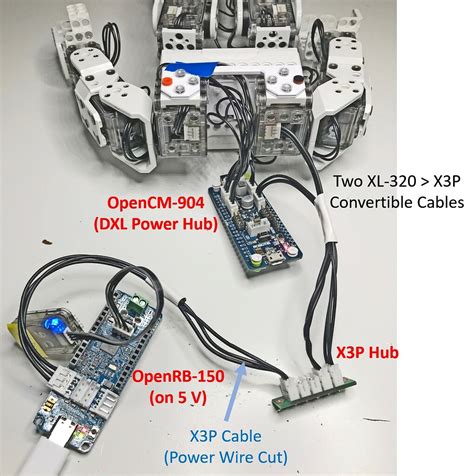 Two XL-320 > X3P
Convertible Cables

OpenCM-904
(DXL Power Hub)

X3P Hub

OpenRB-150
(on 5 V)

X3P Cable
(Power Wire Cut)