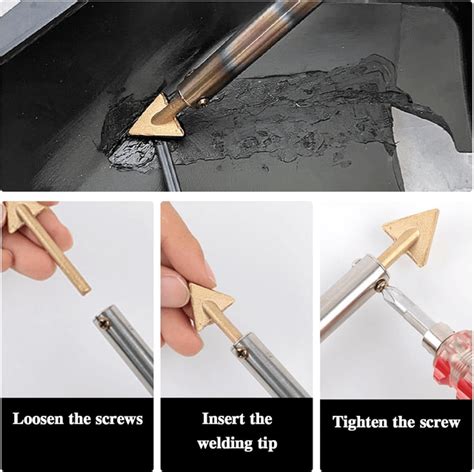 Loosen the screws

Insert the welding tip

Tighten the screw