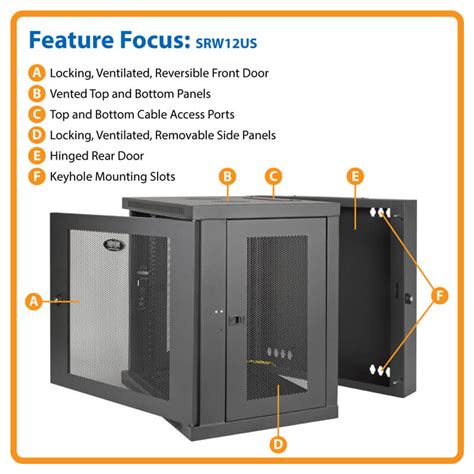 Feature Focus: SRW12US

A Locking, Ventilated, Reversible Front Door
B Vented Top and Bottom Panels
C Top and Bottom Cable Access Ports
D Locking, Ventilated, Removable Side Panels
E Hinged Rear Door
F Keyhole Mounting Slots

B
C
E
A
F
D