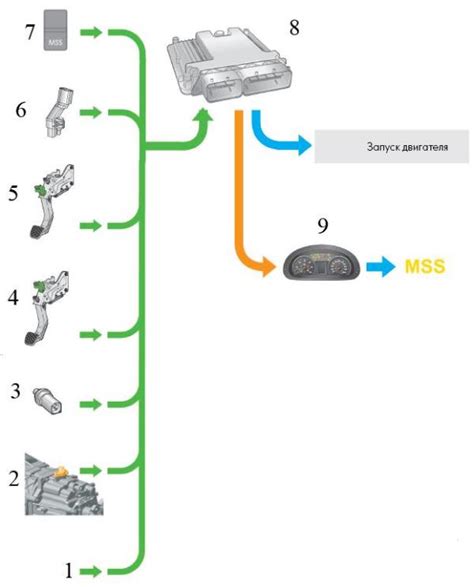 7
MSS
8
6
Запуск двигателя
5
9
MSS
4
3
2
1