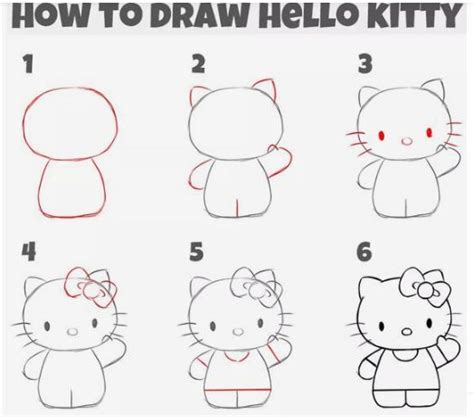 HOW TO DRAW HeLLO KITTY

1

2

3

4

5

6