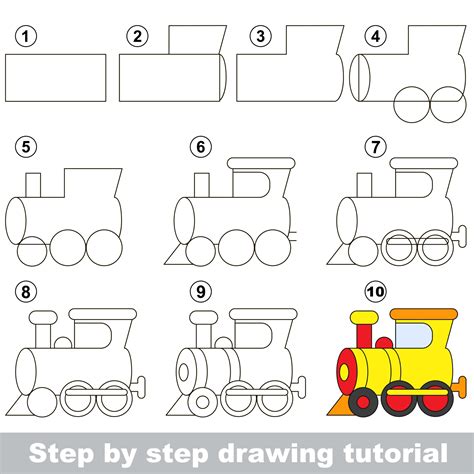 1
2
3
4
5
6
7
8
9
10
Step by step drawing tutorial