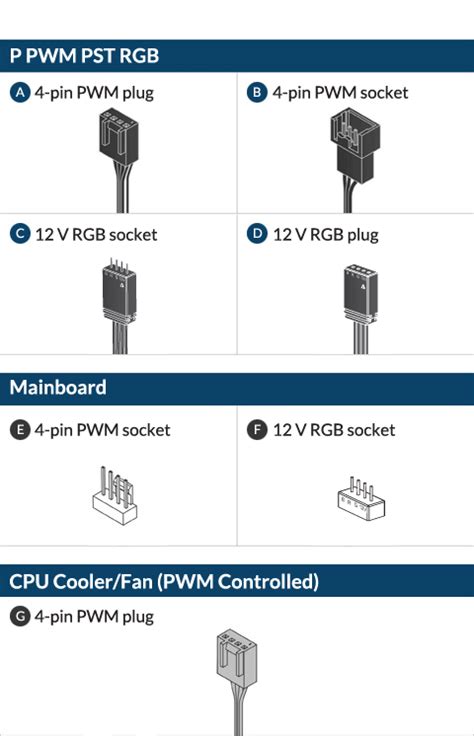 P PWM PST RGB

A 4-pin PWM plug

B 4-pin PWM socket

C 12 V RGB socket

D 12 V RGB plug

Mainboard

E 4-pin PWM socket

F 12 V RGB socket

CPU Cooler/Fan (PWM Controlled)

G 4-pin PWM plug