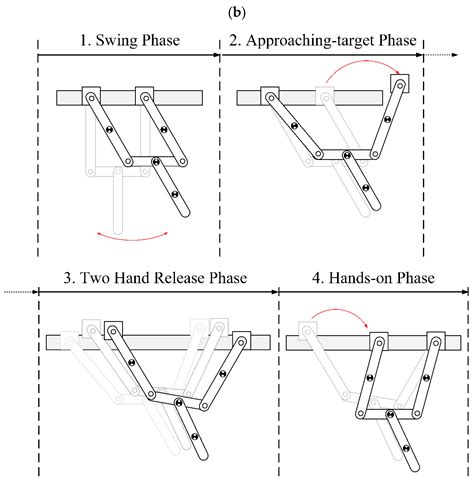 (b)

1. Swing Phase

2. Approaching-target Phase

3. Two Hand Release Phase

4. Hands-on Phase