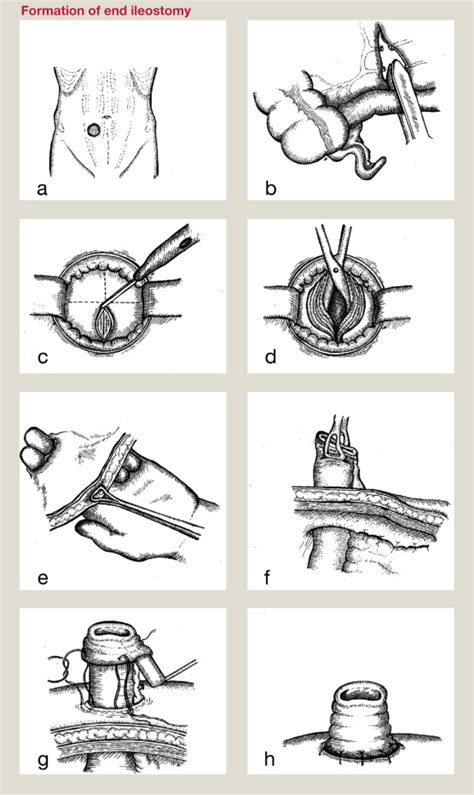 Formation of end ileostomy

a

b

c

d

e

f

g

h