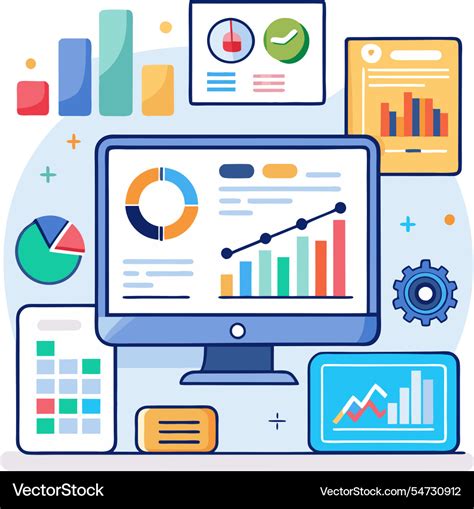 VectorStock

VectorStock.com/54730912