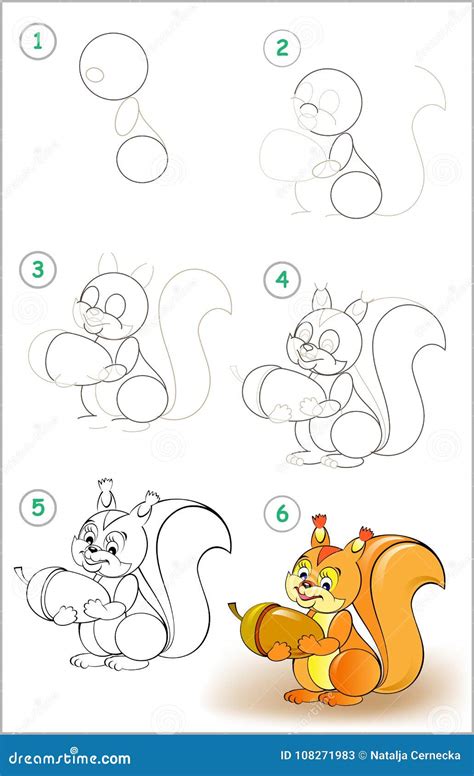 1
2
3
4
5
6
dreamstime.com
ID 108271983 © Natalja Cernecka